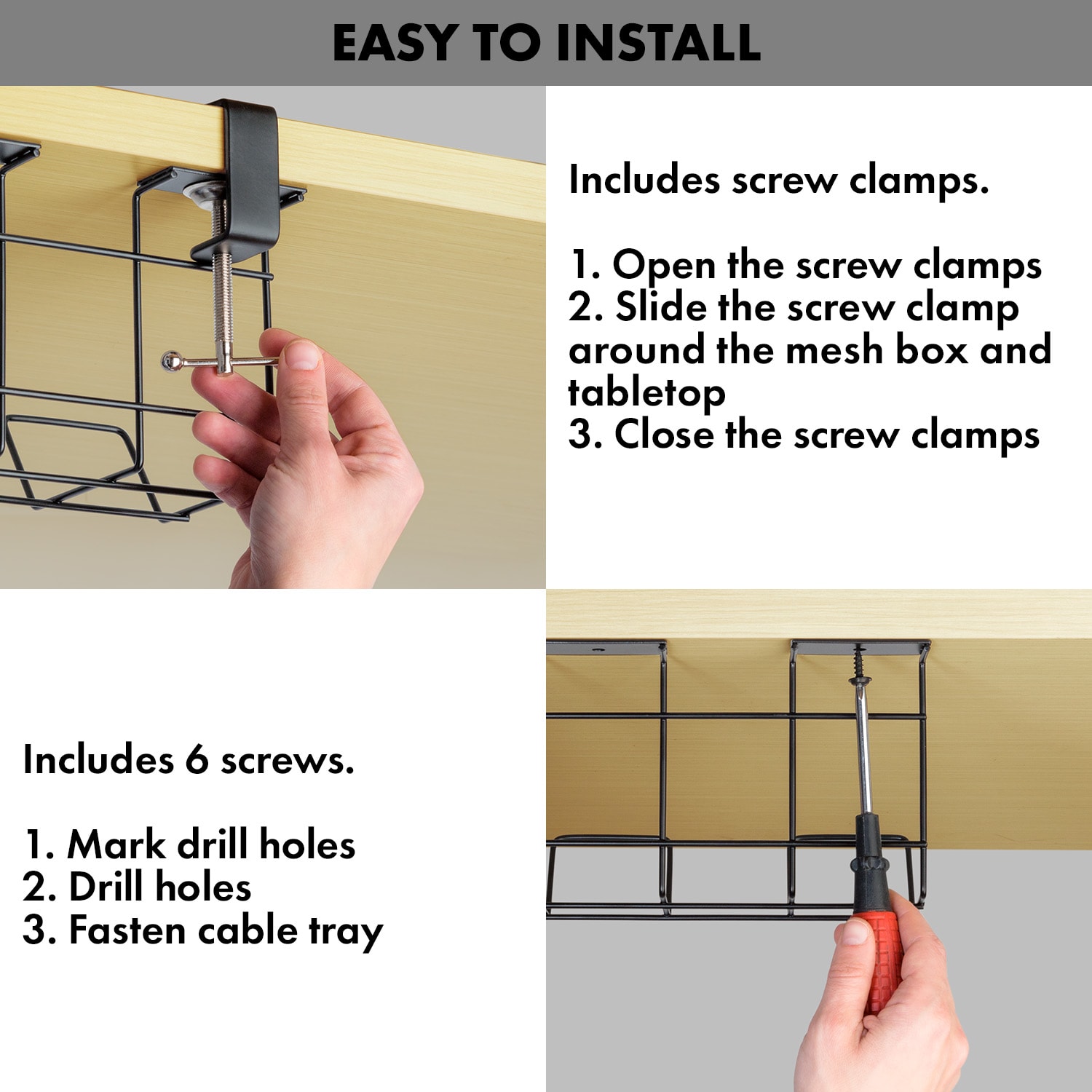 EASY TO INSTALL

Includes screw clamps.

1. Open the screw clamps
2. Slide the screw clamp around the mesh box and tabletop
3. Close the screw clamps

Includes 6 screws.

1. Mark drill holes
2. Drill holes
3. Fasten cable tray